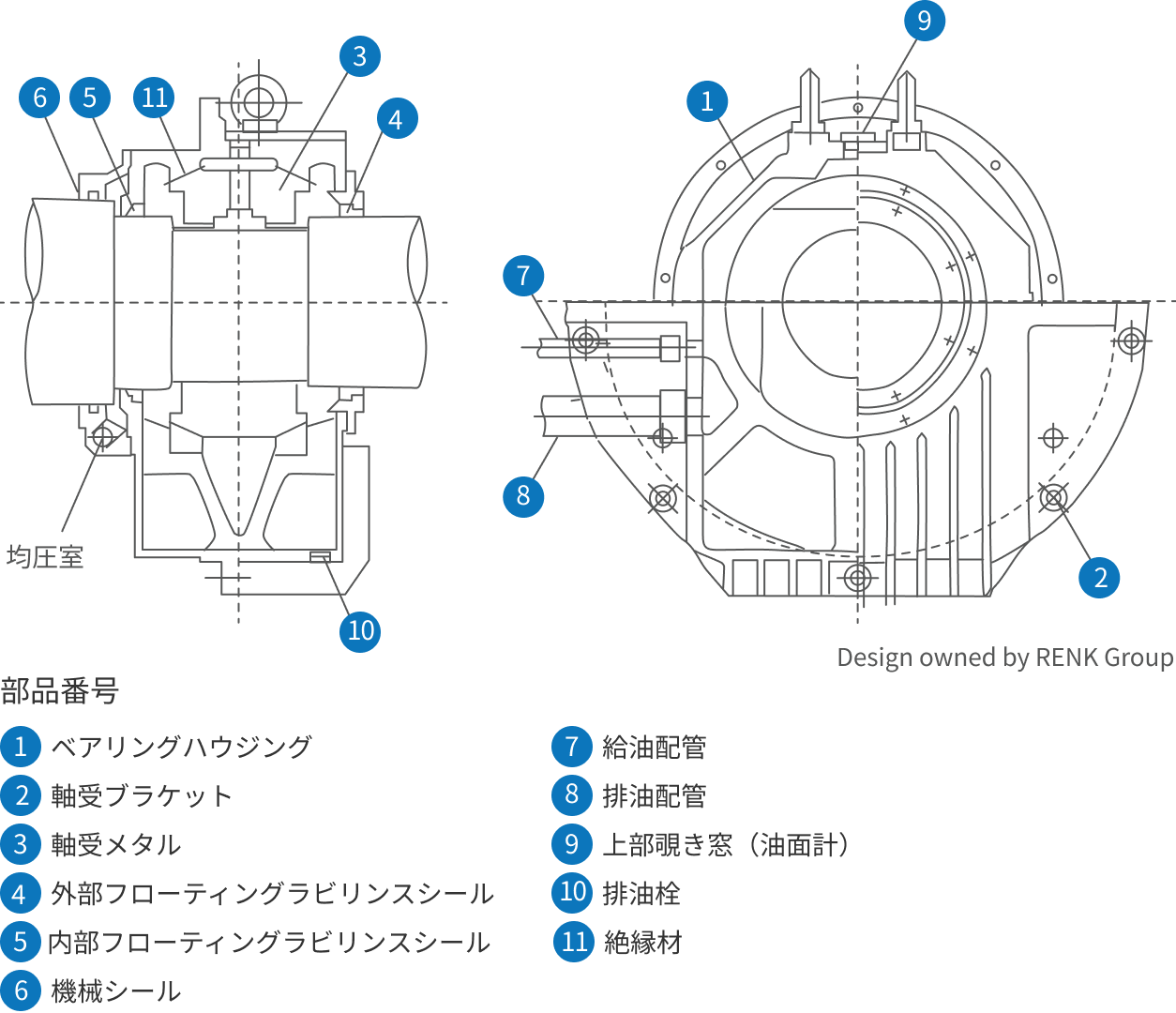 6 5 11 3 4

均圧室

10

9

1

7

8

2

Design owned by RENK Group

部品番号

1 ベアリングハウジング
2 軸受ブラケット
3 軸受メタル
4 外部フローティングラビリンスシール
5 内部フローティングラビリンスシール
6 機械シール

7 給油配管
8 排油配管
9 上部覗き窓（油面計）
10 排油栓
11 絶縁材