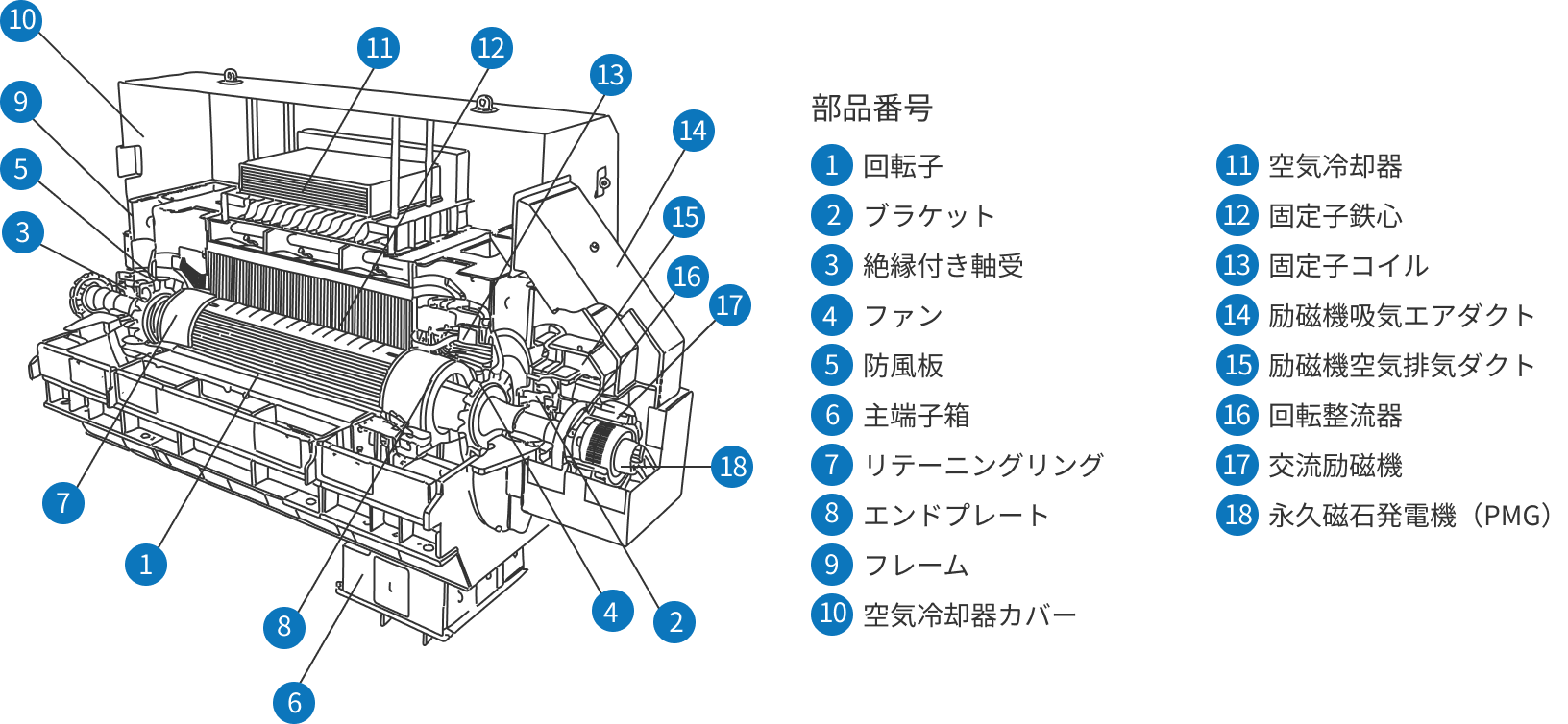 10
11
12
13
9
14
5
15
3
16
17
18
7
1
8
4
2
6

部品番号

1 回転子
2 ブラケット
3 絶縁付き軸受
4 ファン
5 防風板
6 主端子箱
7 リテーニングリング
8 エンドプレート
9 フレーム
10 空気冷却器カバー

11 空気冷却器
12 固定子鉄心
13 固定子コイル
14 励磁機吸気エアダクト
15 励磁機空気排気ダクト
16 回転整流器
17 交流励磁機
18 永久磁石発電機（PMG）