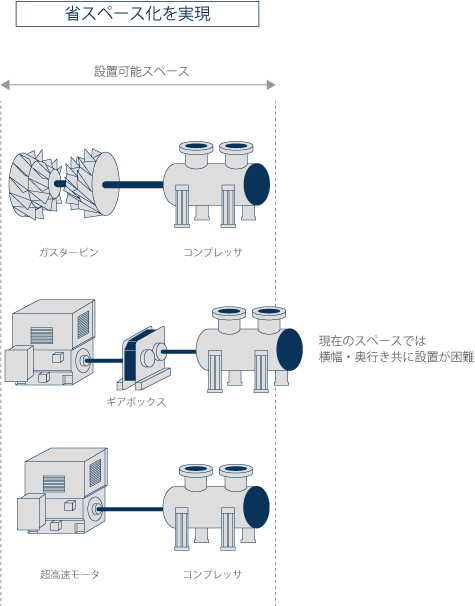 省スペース化を実現

設置可能スペース

ガスタービン

コンプレッサ

ギアボックス

現在のスペースでは
横幅・奥行き共に設置が困難

超高速モータ

コンプレッサ